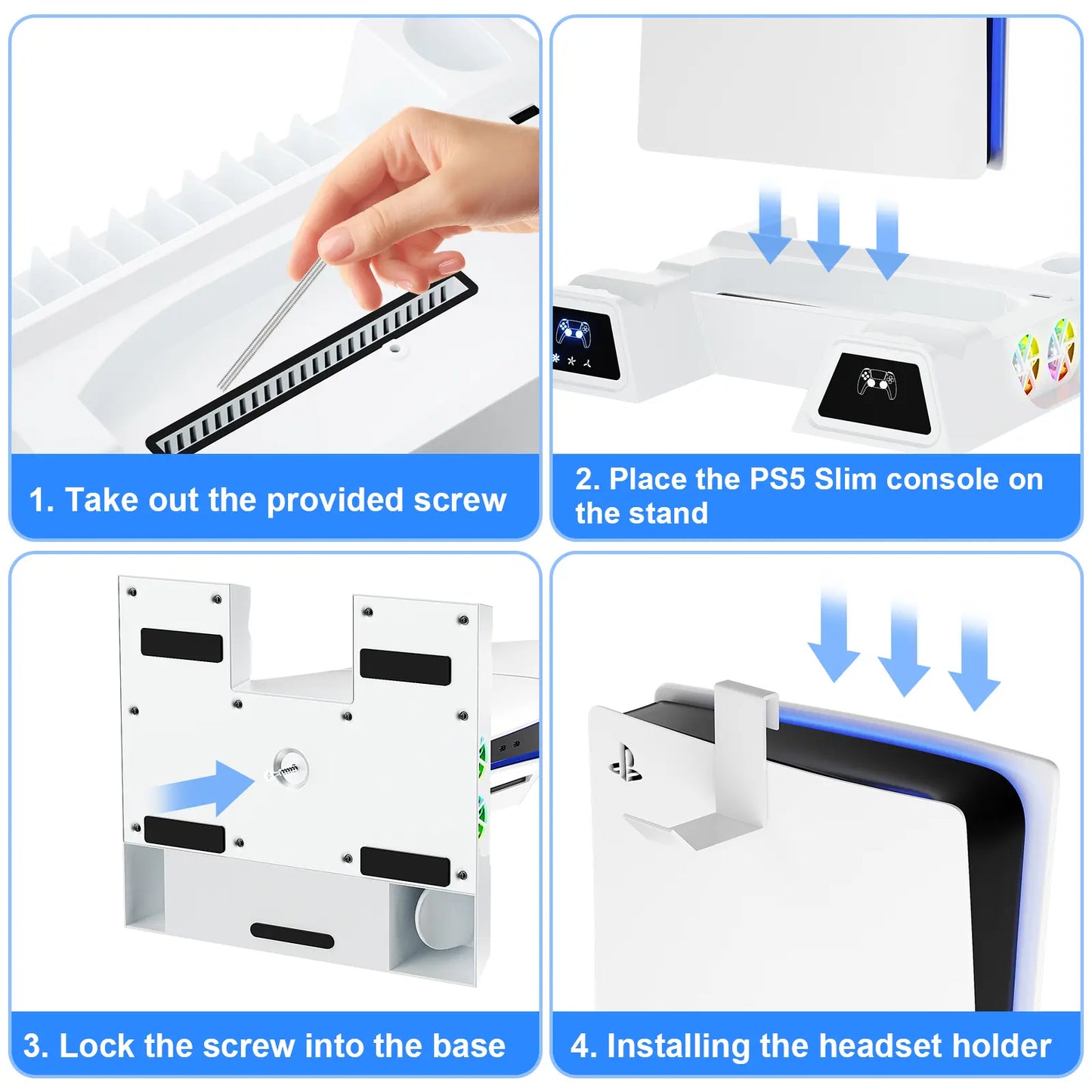 1. Take out the provided screw

2. Place the PS5 Slim console on the stand

3. Lock the screw into the base

4. Installing the headset holder